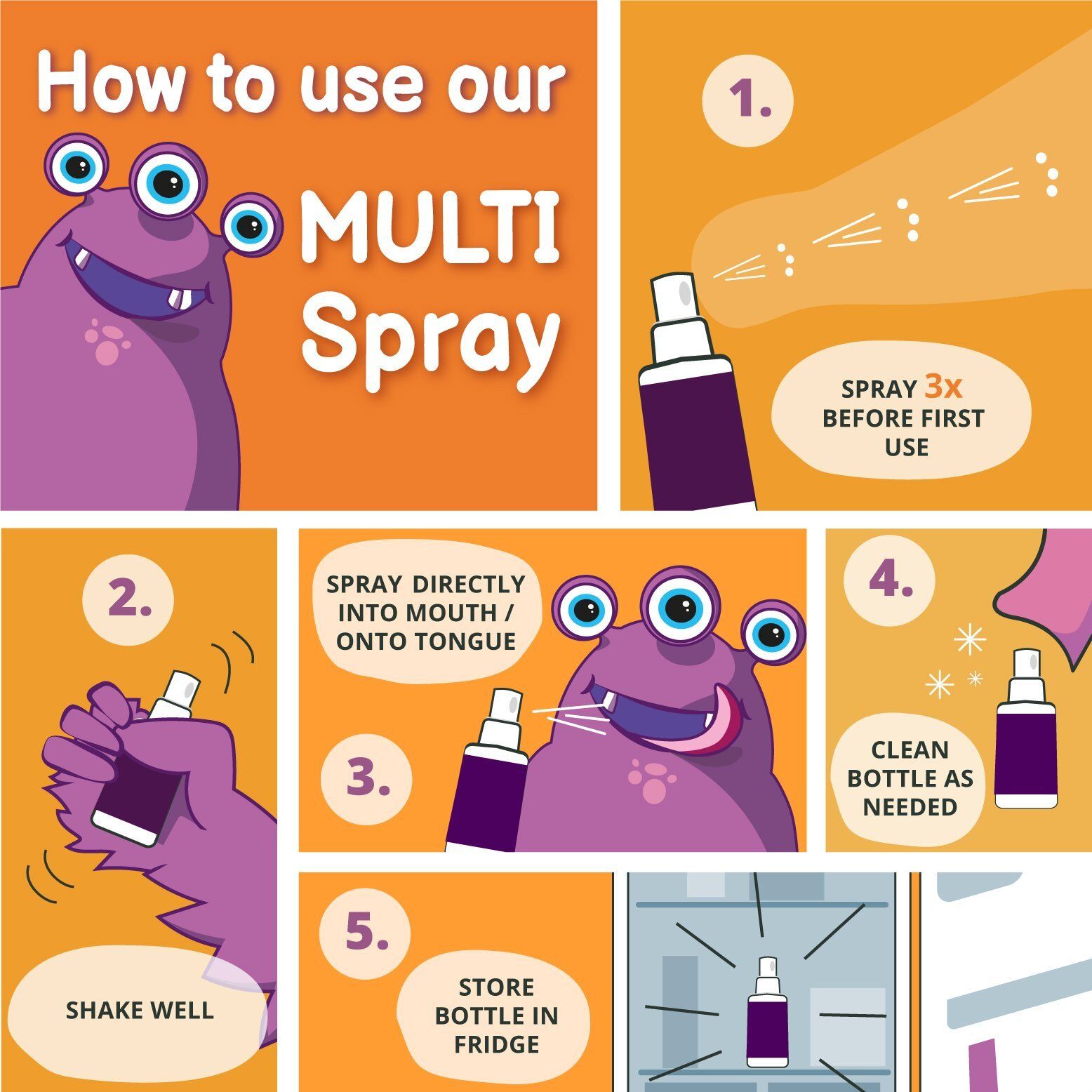 How to use our MULTI Spray

1.

SPRAY 3x BEFORE FIRST USE

2.

SHAKE WELL

SPRAY DIRECTLY INTO MOUTH / ONTO TONGUE

3.

4.

CLEAN BOTTLE AS NEEDED

5.

STORE BOTTLE IN FRIDGE